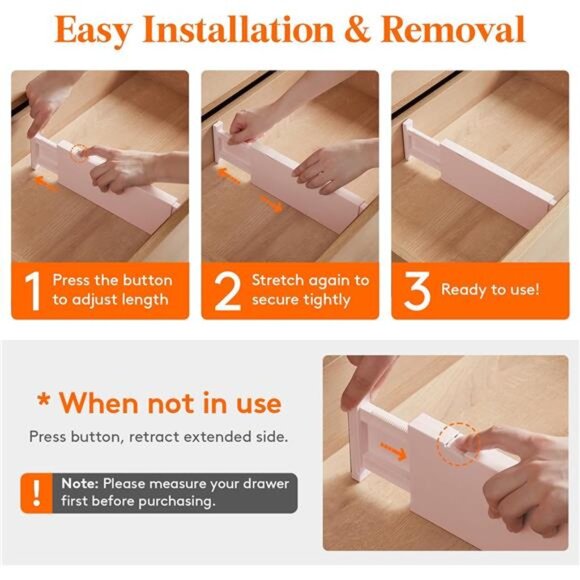 Easy Installation & Removal

1 Press the button to adjust length

2 Stretch again to secure tightly

3 Ready to use!

* When not in use

Press button, retract extended side.

! Note: Please measure your drawer first before purchasing.